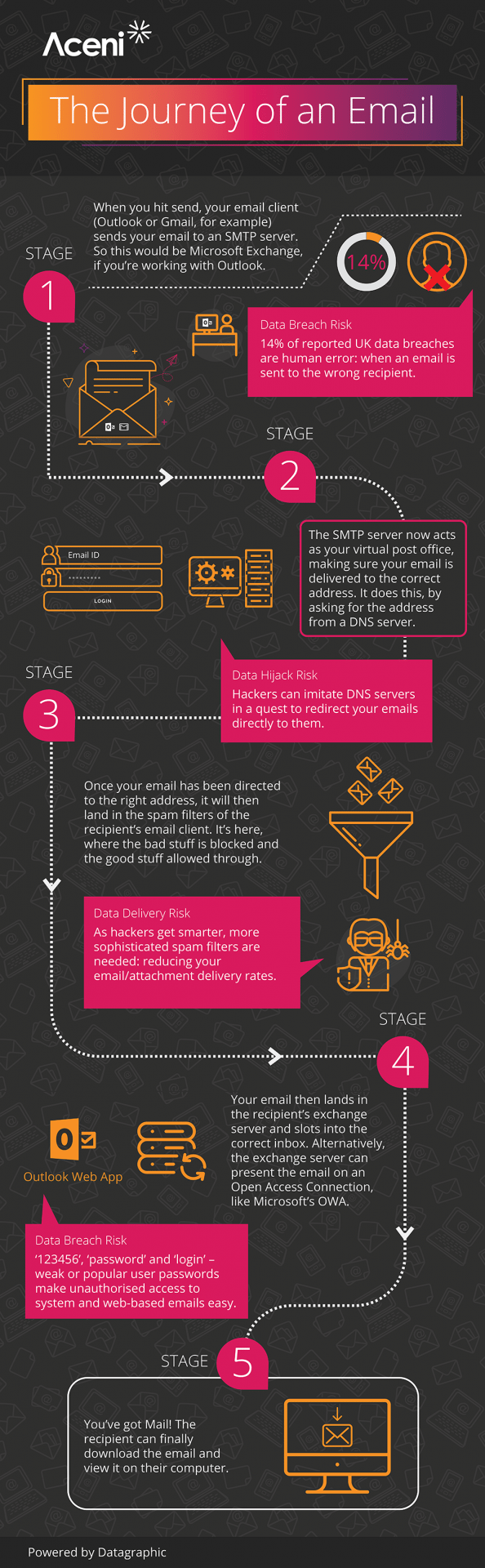 Aceni

The Journey of an Email

STAGE 1

When you hit send, your email client (Outlook or Gmail, for example) sends your email to an SMTP server. So this would be Microsoft Exchange, if you're working with Outlook.

14%

Data Breach Risk
14% of reported UK data breaches are human error: when an email is sent to the wrong recipient.

STAGE 2

Email ID
LOGIN

The SMTP server now acts as your virtual post office, making sure your email is delivered to the correct address. It does this, by asking for the address from a DNS server.

STAGE 3

Data Hijack Risk
Hackers can imitate DNS servers in a quest to redirect your emails directly to them.

Once your email has been directed to the right address, it will then land in the spam filters of the recipient's email client. It's here, where the bad stuff is blocked and the good stuff allowed through.

Data Delivery Risk
As hackers get smarter, more sophisticated spam filters are needed: reducing your email/attachment delivery rates.

STAGE 4

Outlook Web App

Your email then lands in the recipient's exchange server and slots into the correct inbox. Alternatively, the exchange server can present the email on an Open Access Connection, like Microsoft's OWA.

Data Breach Risk
'123456', 'password' and 'login' – weak or popular user passwords make unauthorised access to system and web-based emails easy.

STAGE 5

You've got Mail! The recipient can finally download the email and view it on their computer.

Powered by Datagraphic